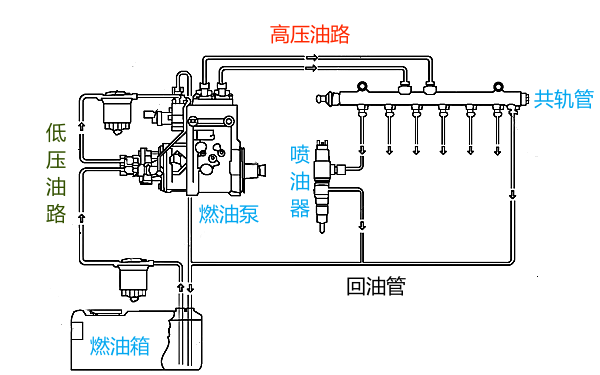 高压油路

共轨管

低压油路

喷油器

燃油泵

回油管

燃油箱